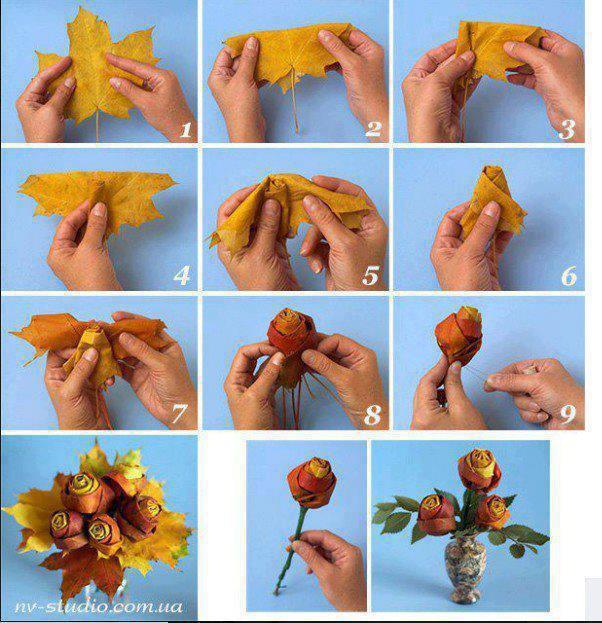 1
2
3
4
5
6
7
8
9
nv-studio.com.ua