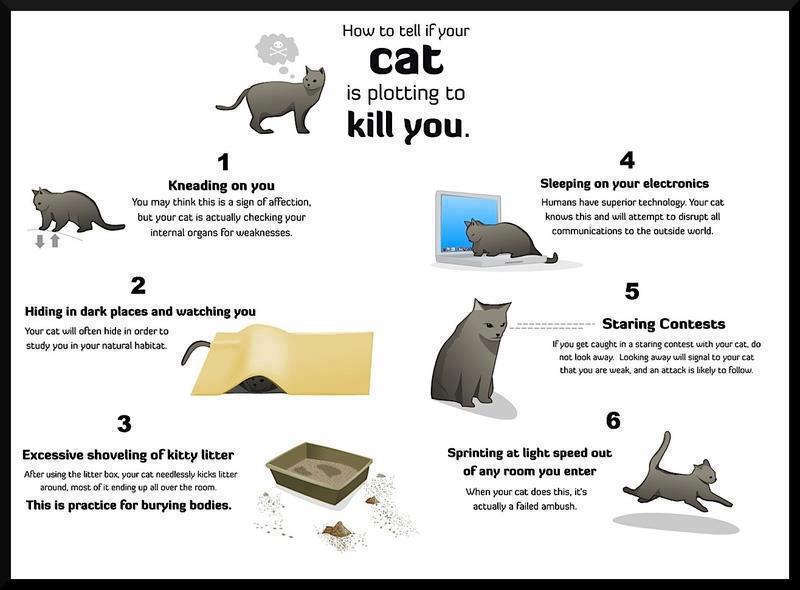 How to tell if your
cat
is plotting to
kill you.

1
Kneading on you
You may think this is a sign of affection, but your cat is actually checking your internal organs for weaknesses.

2
Hiding in dark places and watching you
Your cat will often hide in order to study you in your natural habitat.

3
Excessive shoveling of kitty litter
After using the litter box, your cat needlessly kicks litter around, most of it ending up all over the room.
This is practice for burying bodies.

4
Sleeping on your electronics
Humans have superior technology. Your cat knows this and will attempt to disrupt all communications to the outside world.

5
Staring Contests
If you get caught in a staring contest with your cat, do not look away. Looking away will signal to your cat that you are weak, and an attack is likely to follow.

6
Sprinting at light speed out of any room you enter
When your cat does this, it's actually a failed ambush.